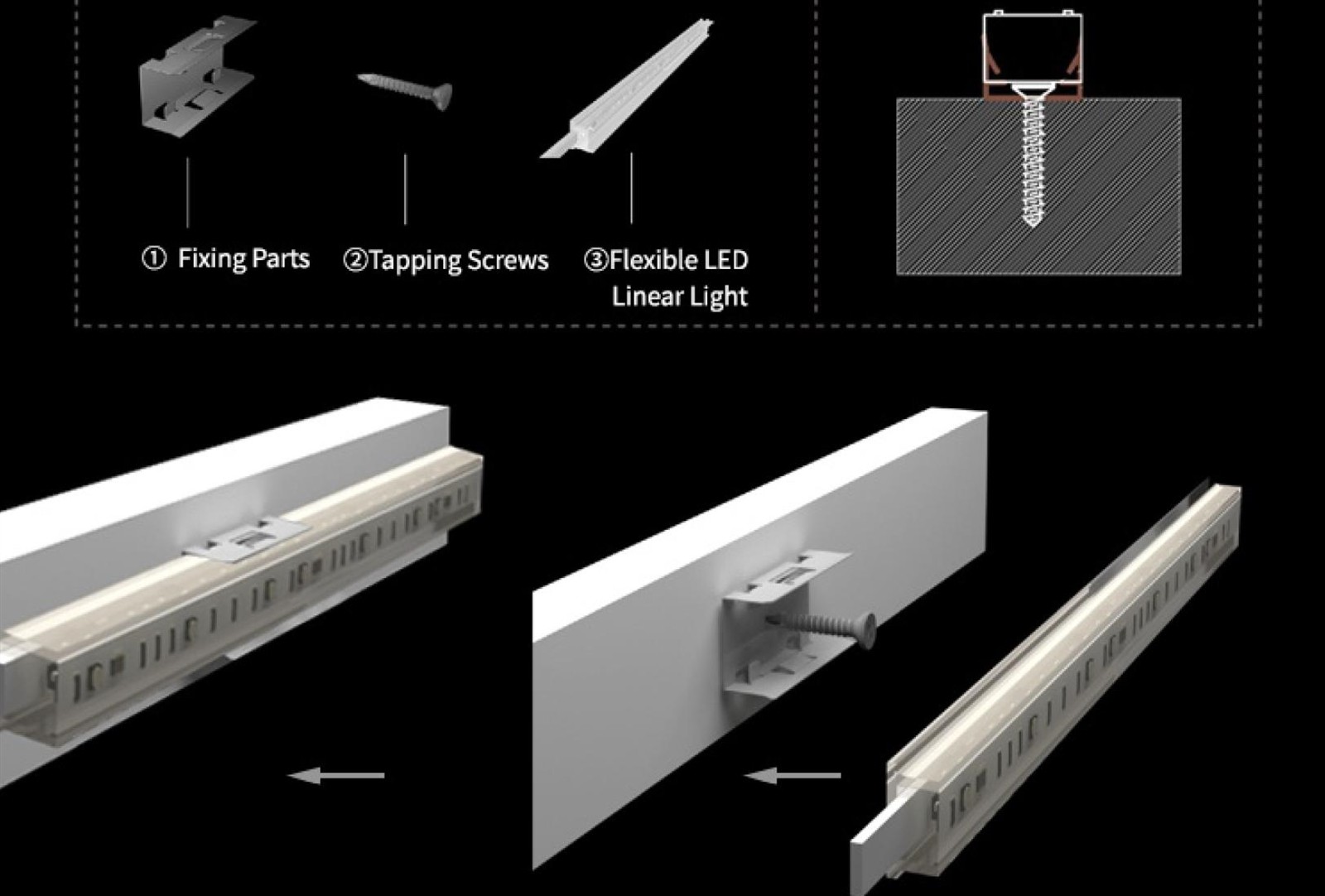 ① Fixing Parts ②Tapping Screws ③Flexible LED Linear Light